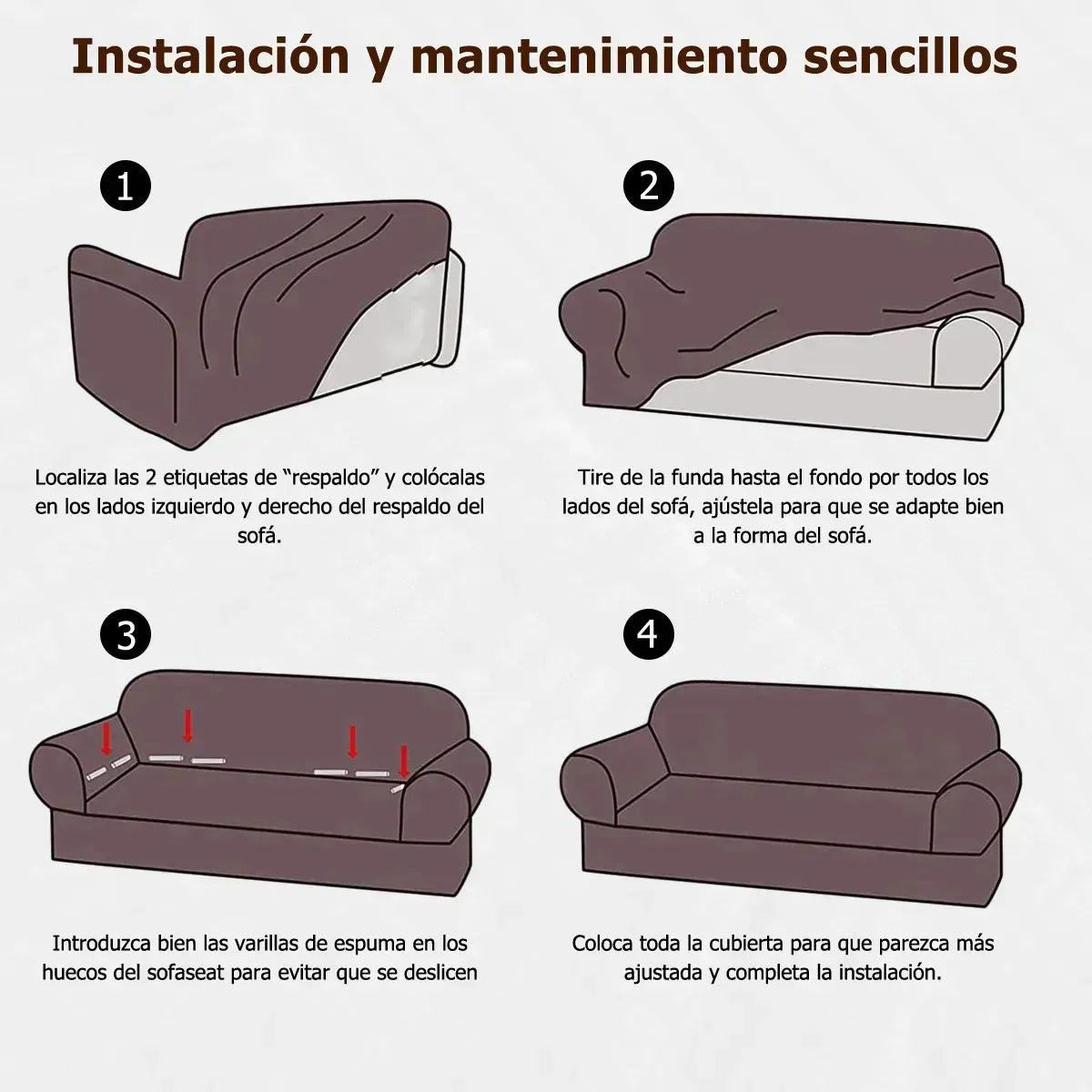 Instalación y mantenimiento sencillos

1

Localiza las 2 etiquetas de “respaldo” y colócalas en los lados izquierdo y derecho del respaldo del sofá.

2

Tire de la funda hasta el fondo por todos los lados del sofá, ajústela para que se adapte bien a la forma del sofá.

3

Introduzca bien las varillas de espuma en los huecos del sofaseat para evitar que se deslicen

4

Coloca toda la cubierta para que parezca más ajustada y completa la instalación.